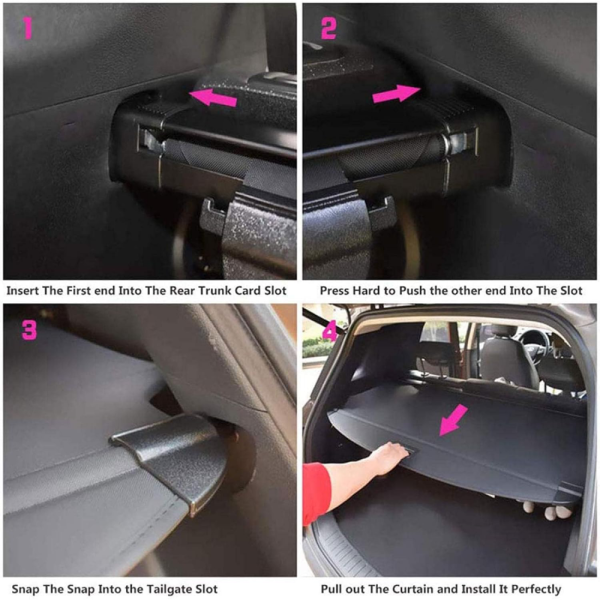 1

Insert The First end Into The Rear Trunk Card Slot

2

Press Hard to Push the other end Into The Slot

3

Snap The Snap Into the Tailgate Slot

4

Pull out The Curtain and Install It Perfectly